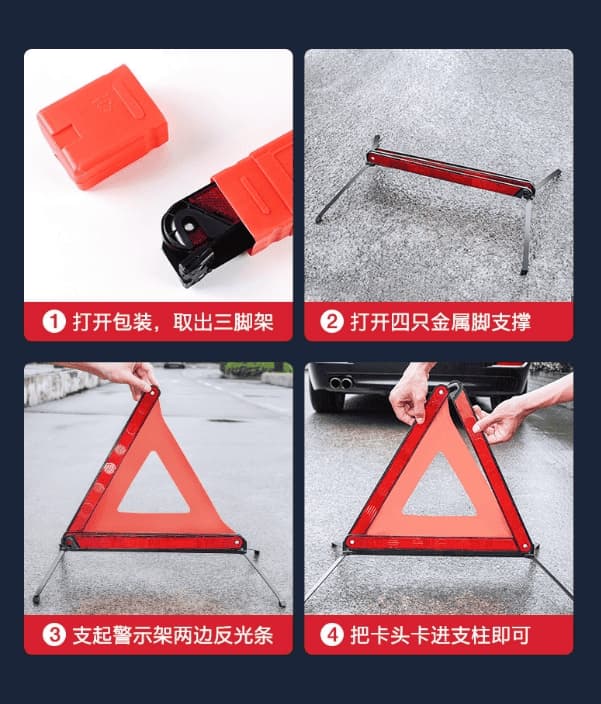 1 打开包装，取出三脚架

2 打开四只金属脚支撑

3 支起警示架两边反光条

4 把卡头卡进支柱即可